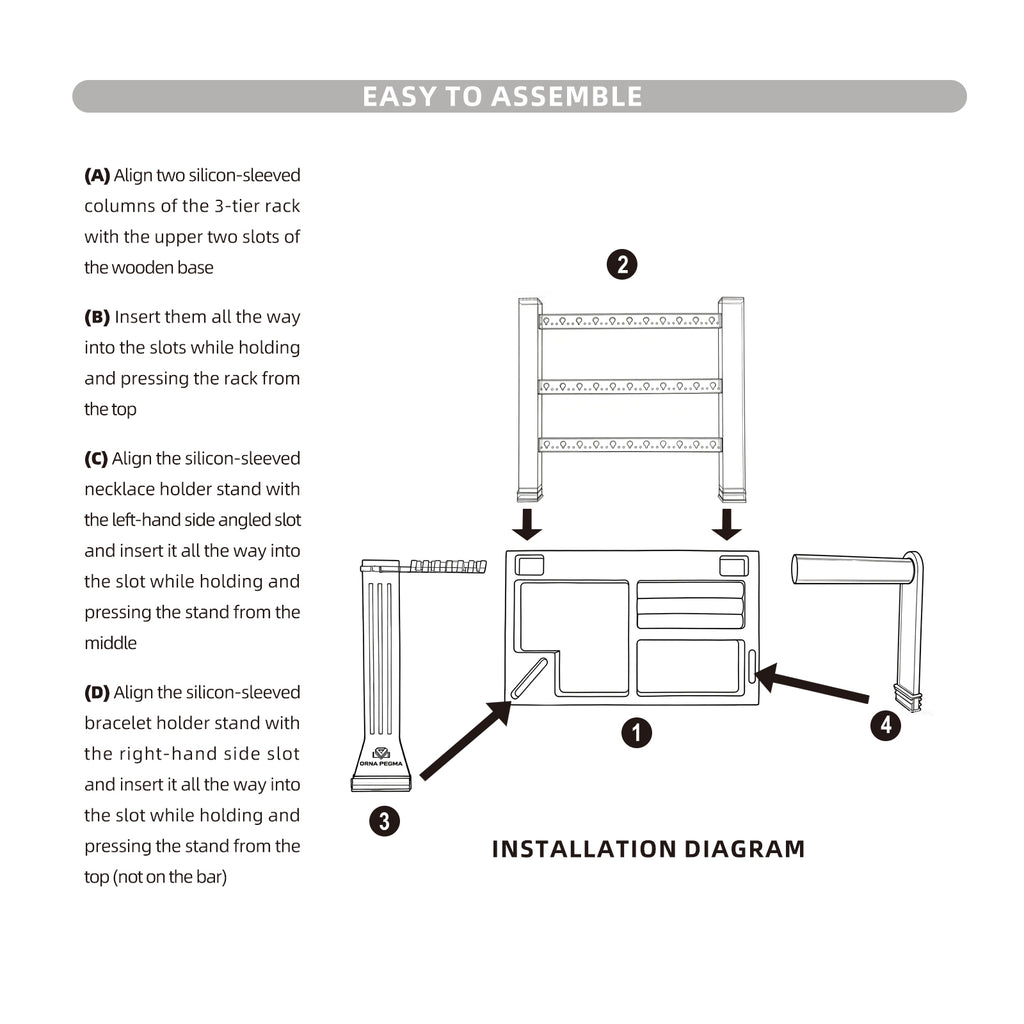 EASY TO ASSEMBLE

(A) Align two silicon-sleeved columns of the 3-tier rack with the upper two slots of the wooden base

(B) Insert them all the way into the slots while holding and pressing the rack from the top

(C) Align the silicon-sleeved necklace holder stand with the left-hand side angled slot and insert it all the way into the slot while holding and pressing the stand from the middle

(D) Align the silicon-sleeved bracelet holder stand with the right-hand side slot and insert it all the way into the slot while holding and pressing the stand from the top (not on the bar)

2

ORNA PEGMA

1

3

4

INSTALLATION DIAGRAM